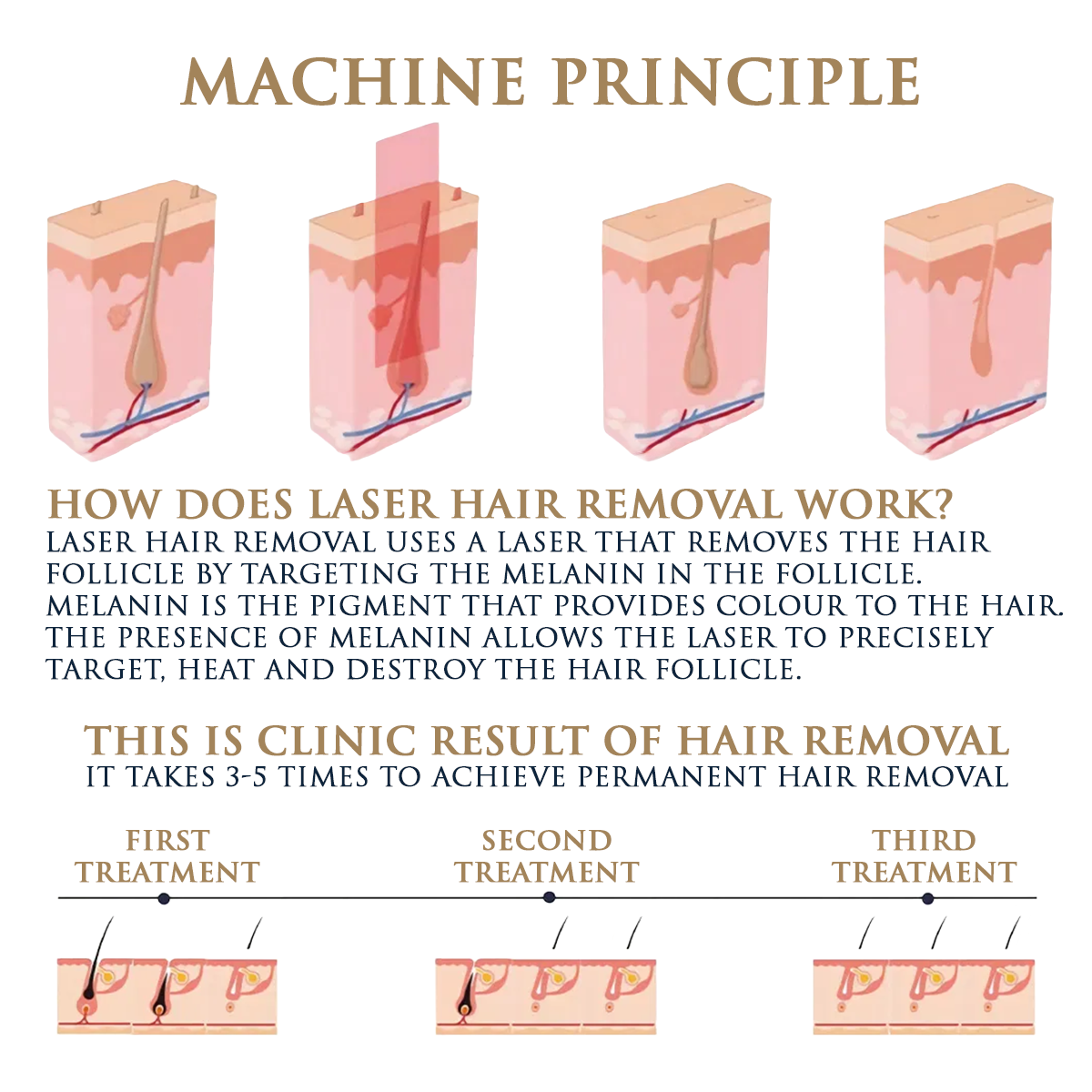 MACHINE PRINCIPLE

HOW DOES LASER HAIR REMOVAL WORK?
LASER HAIR REMOVAL USES A LASER THAT REMOVES THE HAIR FOLLICLE BY TARGETING THE MELANIN IN THE FOLLICLE. MELANIN IS THE PIGMENT THAT PROVIDES COLOUR TO THE HAIR. THE PRESENCE OF MELANIN ALLOWS THE LASER TO PRECISELY TARGET, HEAT AND DESTROY THE HAIR FOLLICLE.

THIS IS CLINIC RESULT OF HAIR REMOVAL
IT TAKES 3-5 TIMES TO ACHIEVE PERMANENT HAIR REMOVAL

FIRST TREATMENT

SECOND TREATMENT

THIRD TREATMENT