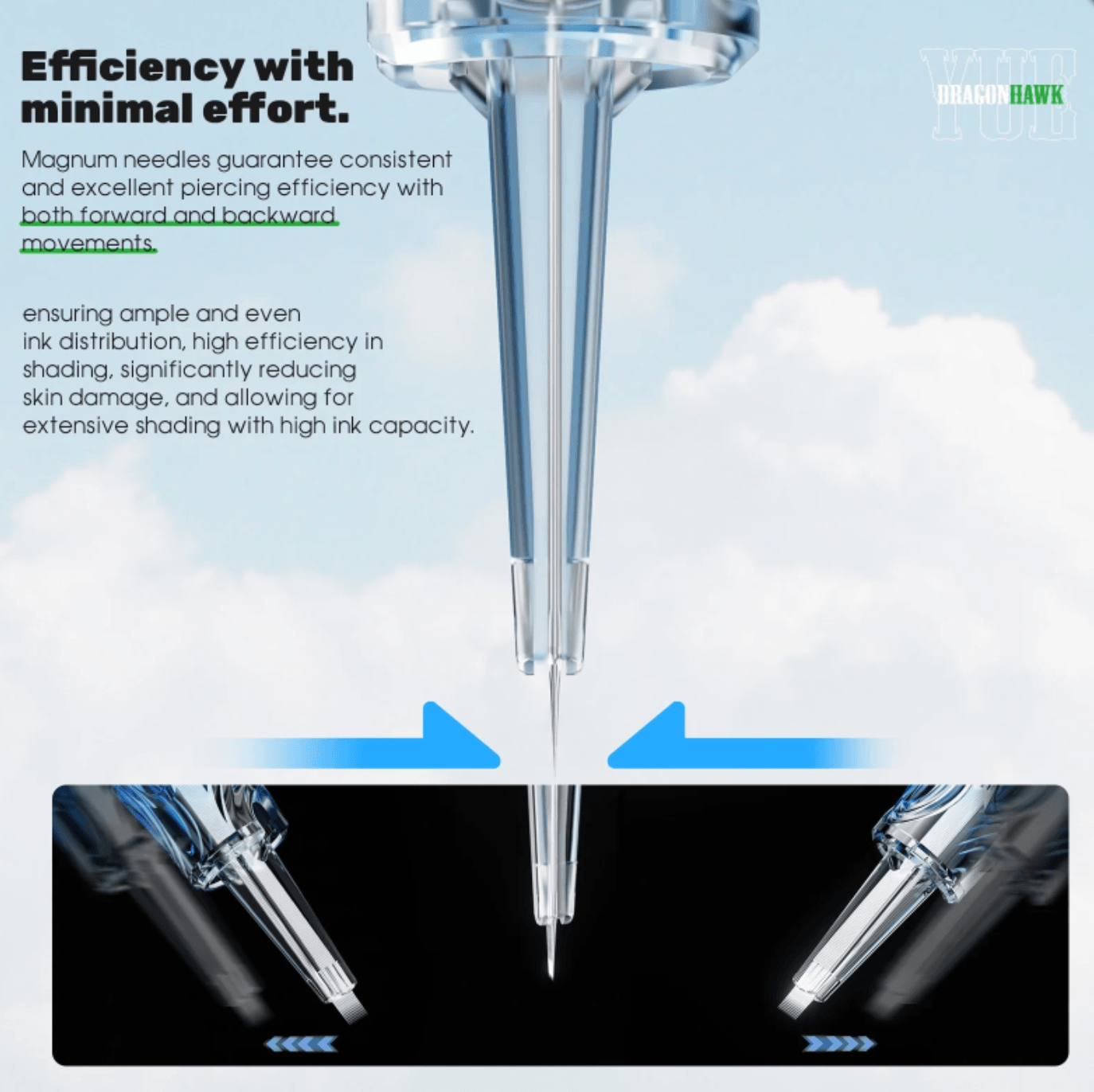 Efficiency with minimal effort.

Magnum needles guarantee consistent and excellent piercing efficiency with both forward and backward movements.

ensuring ample and even ink distribution, high efficiency in shading, significantly reducing skin damage, and allowing for extensive shading with high ink capacity.

YUE
DRAGONHAWK